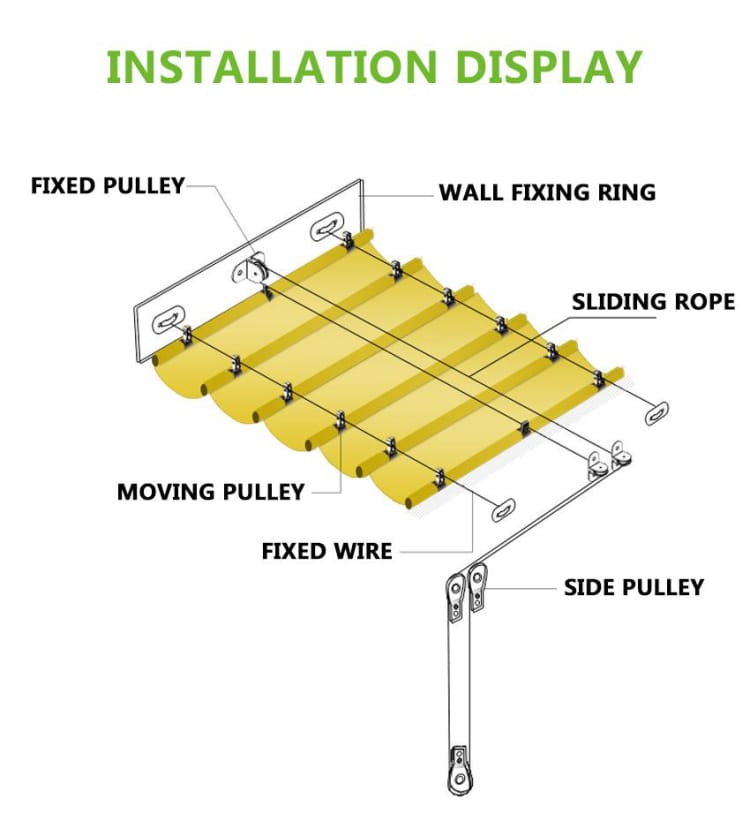 INSTALLATION DISPLAY

FIXED PULLEY

WALL FIXING RING

SLIDING ROPE

MOVING PULLEY

FIXED WIRE

SIDE PULLEY