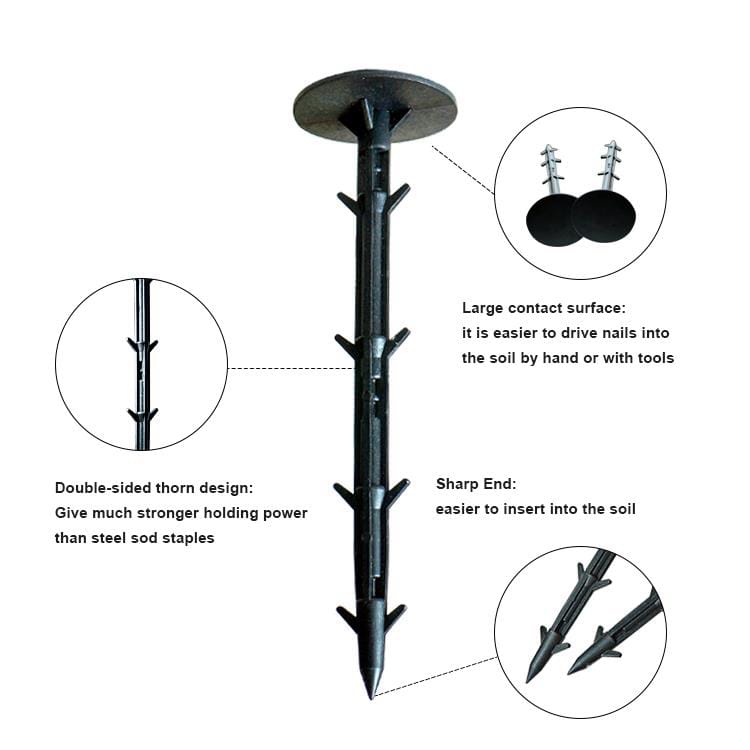 Large contact surface:
it is easier to drive nails into the soil by hand or with tools

Double-sided thorn design:
Give much stronger holding power than steel sod staples

Sharp End:
easier to insert into the soil