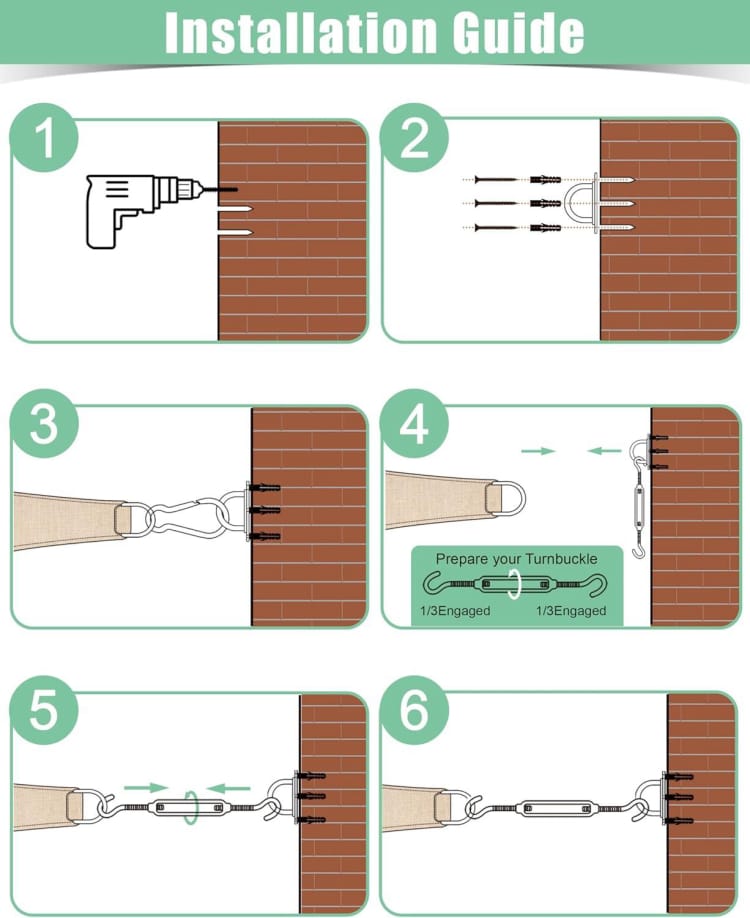 Installation Guide

1

2

3

4

Prepare your Turnbuckle

1/3Engaged

1/3Engaged

5

6