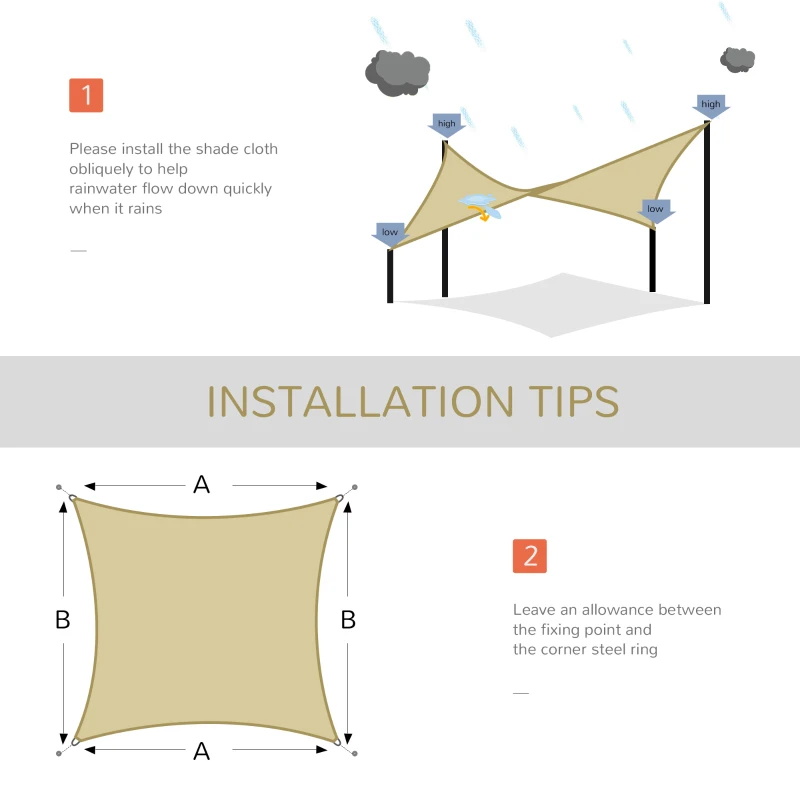 1

Please install the shade cloth obliquely to help
rainwater flow down quickly
when it rains

—

high

high

low

low

INSTALLATION TIPS

A

B

B

A

2

Leave an allowance between
the fixing point and
the corner steel ring

—